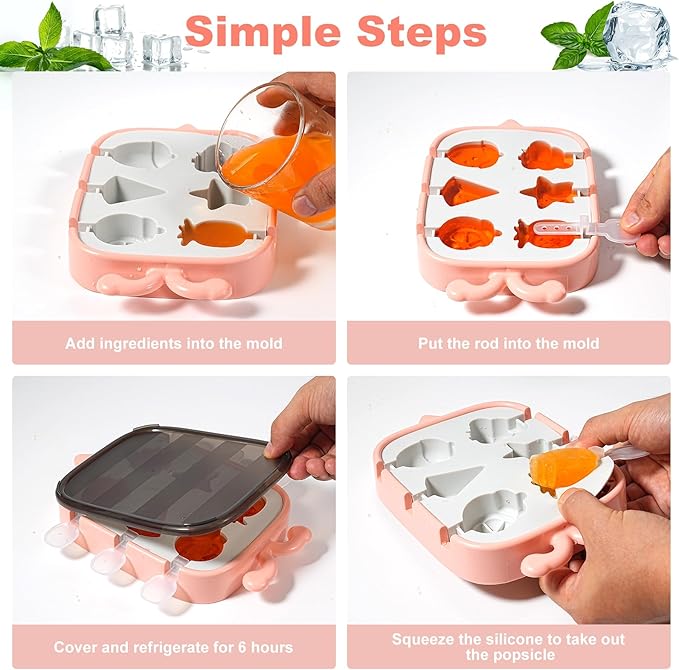 Simple Steps

Add ingredients into the mold

Put the rod into the mold

Cover and refrigerate for 6 hours

Squeeze the silicone to take out the popsicle