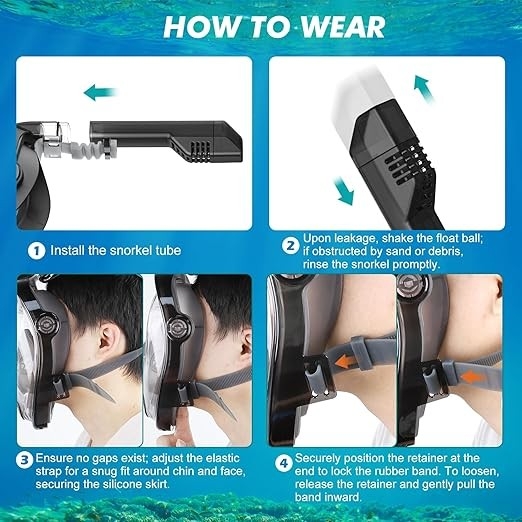 HOW TO WEAR

1 Install the snorkel tube

2 Upon leakage, shake the float ball; if obstructed by sand or debris, rinse the snorkel promptly.

3 Ensure no gaps exist; adjust the elastic strap for a snug fit around chin and face, securing the silicone skirt.

4 Securely position the retainer at the end to lock the rubber band. To loosen, release the retainer and gently pull the band inward.